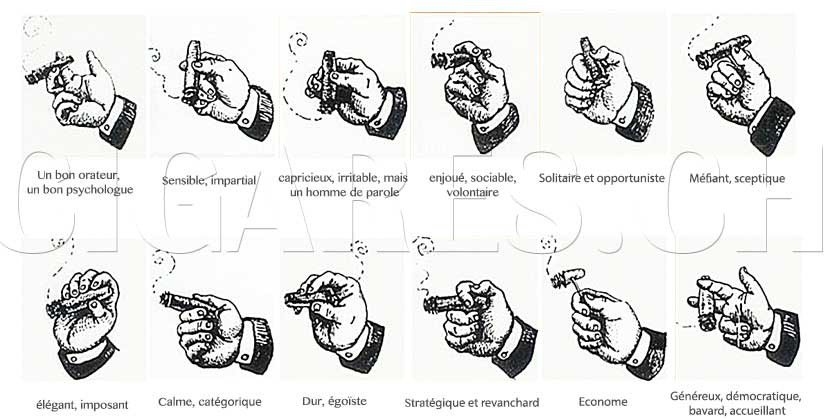 Un bon orateur, un bon psychologue

Sensible, impartial

capricieux, irritable, mais un homme de parole

enjoué, sociable, volontaire

Solitaire et opportuniste

Méfiant, sceptique

CIGARES.CH

élégant, imposant

Calme, catégorique

Dur, égoïste

Stratégique et revanchard

Econome

Généreux, démocratique, bavard, accueillant